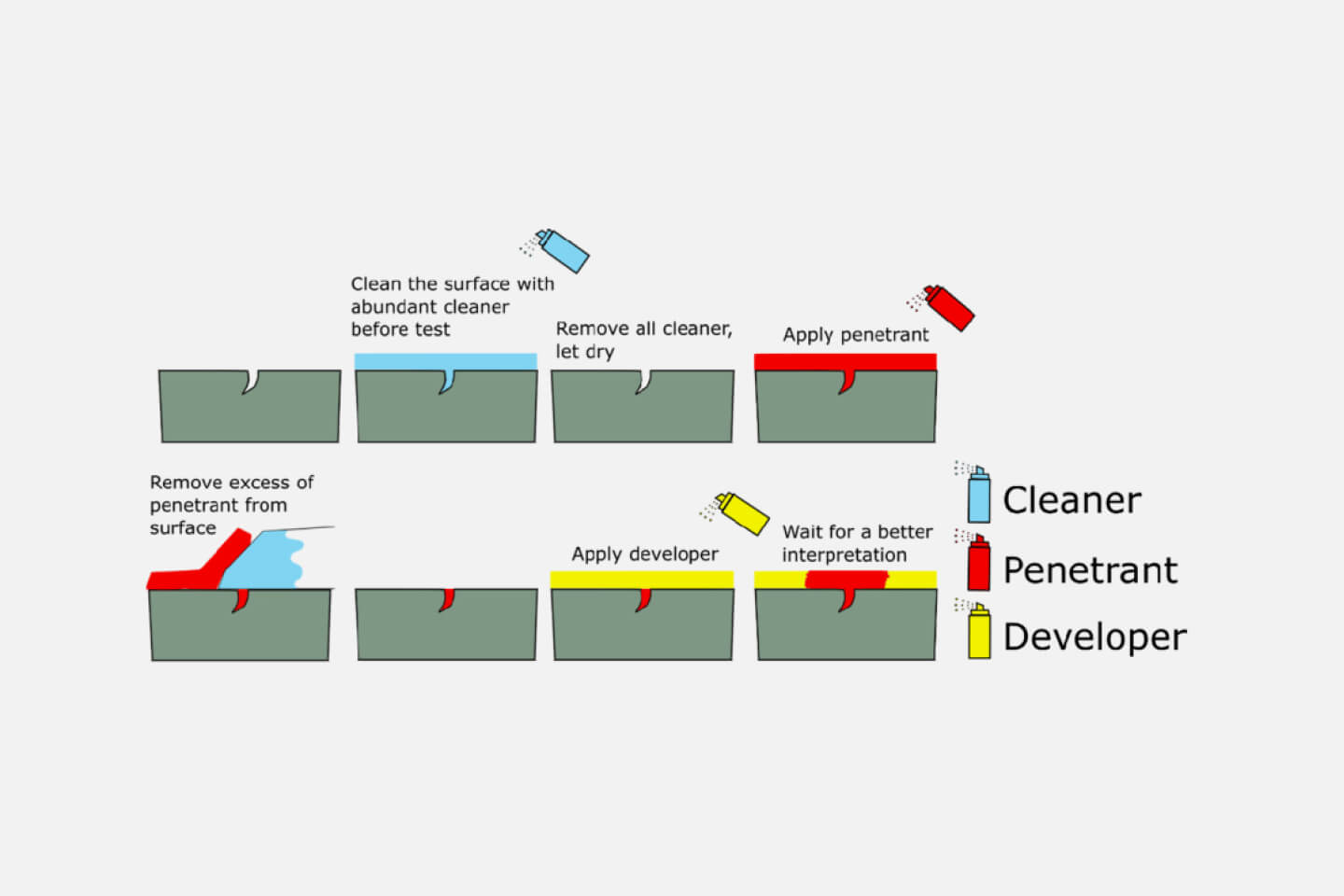 Clean the surface with abundant cleaner before test

Remove all cleaner, let dry

Apply penetrant

Remove excess of penetrant from surface

Apply developer

Wait for a better interpretation

Cleaner

Penetrant

Developer